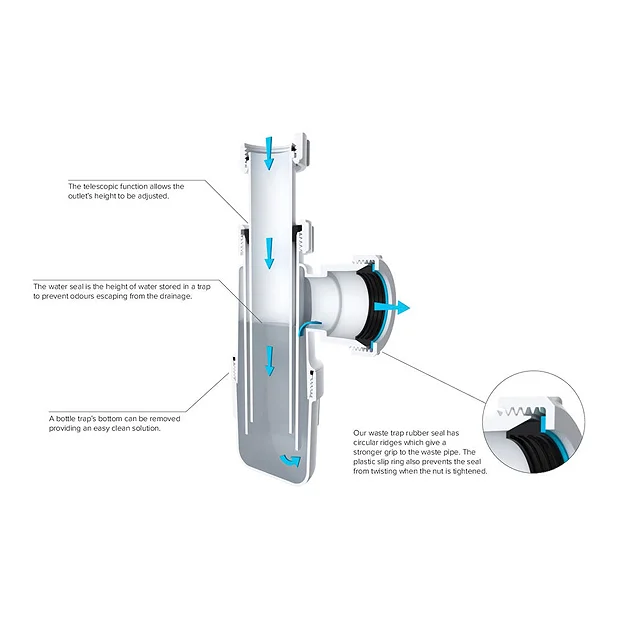 The telescopic function allows the outlet's height to be adjusted.

The water seal is the height of water stored in a trap to prevent odours escaping from the drainage.

A bottle trap's bottom can be removed providing an easy clean solution.

Our waste trap rubber seal has circular ridges which give a stronger grip to the waste pipe. The plastic slip ring also prevents the seal from twisting when the nut is tightened.